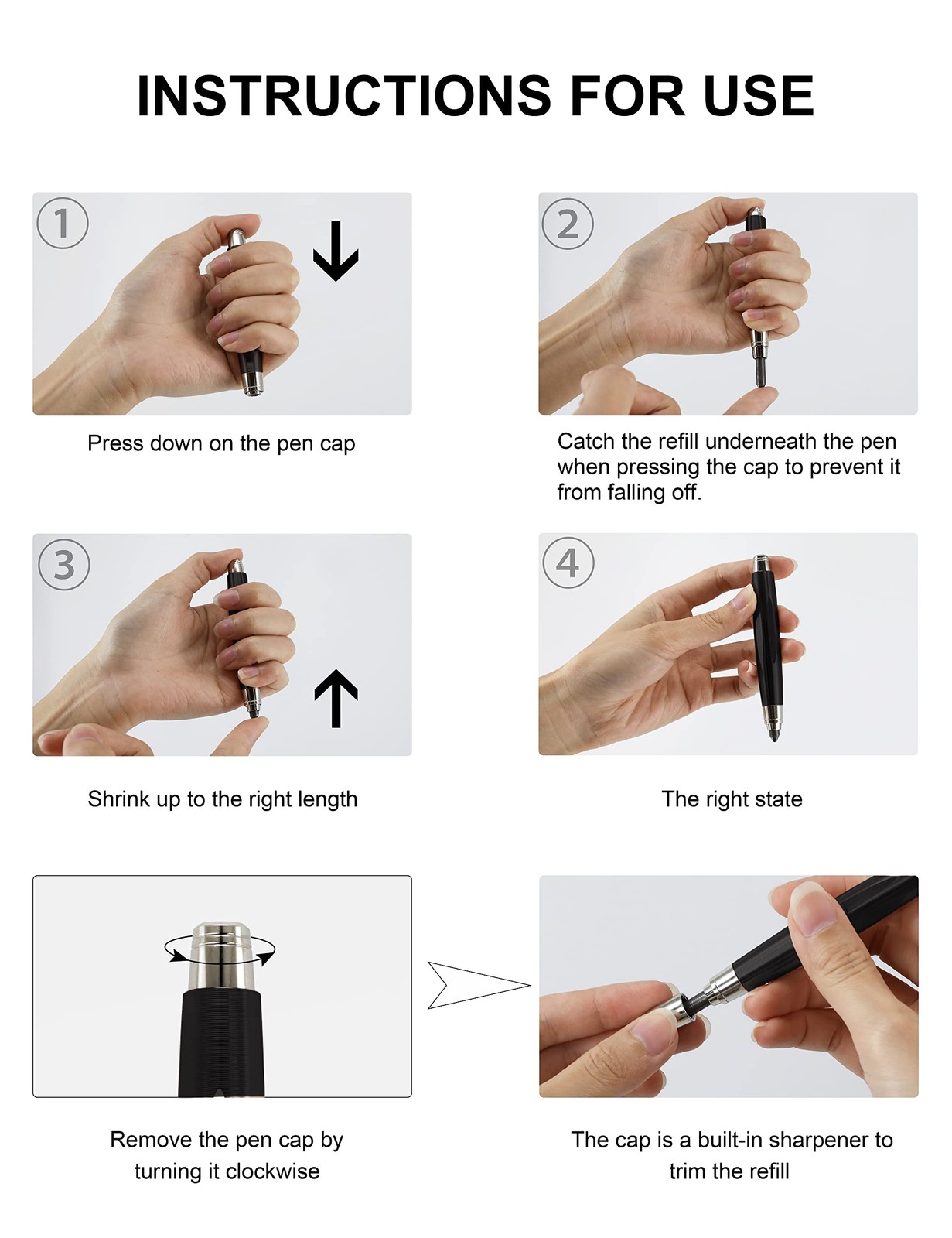 INSTRUCTIONS FOR USE

1

Press down on the pen cap

2

Catch the refill underneath the pen when pressing the cap to prevent it from falling off.

3

Shrink up to the right length

4

The right state

Remove the pen cap by turning it clockwise

The cap is a built-in sharpener to trim the refill