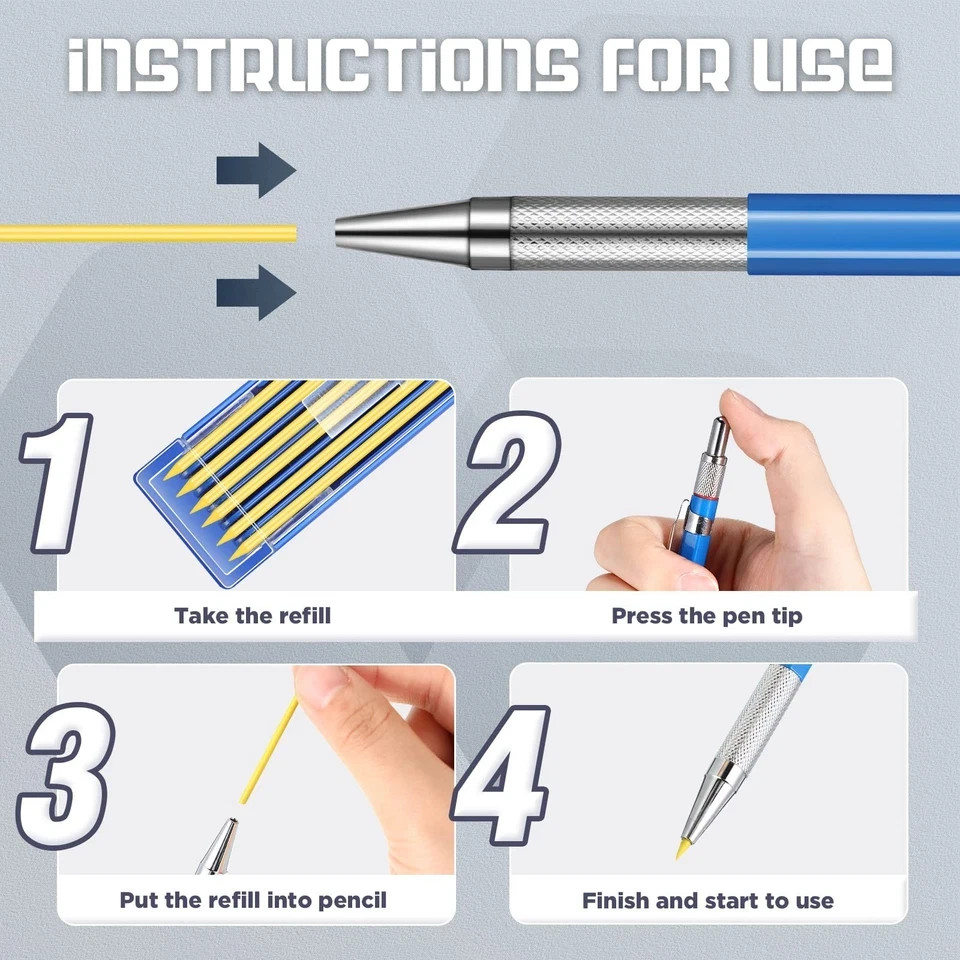 INSTRUCTIONS FOR USE

1

Take the refill

2

Press the pen tip

3

Put the refill into pencil

4

Finish and start to use