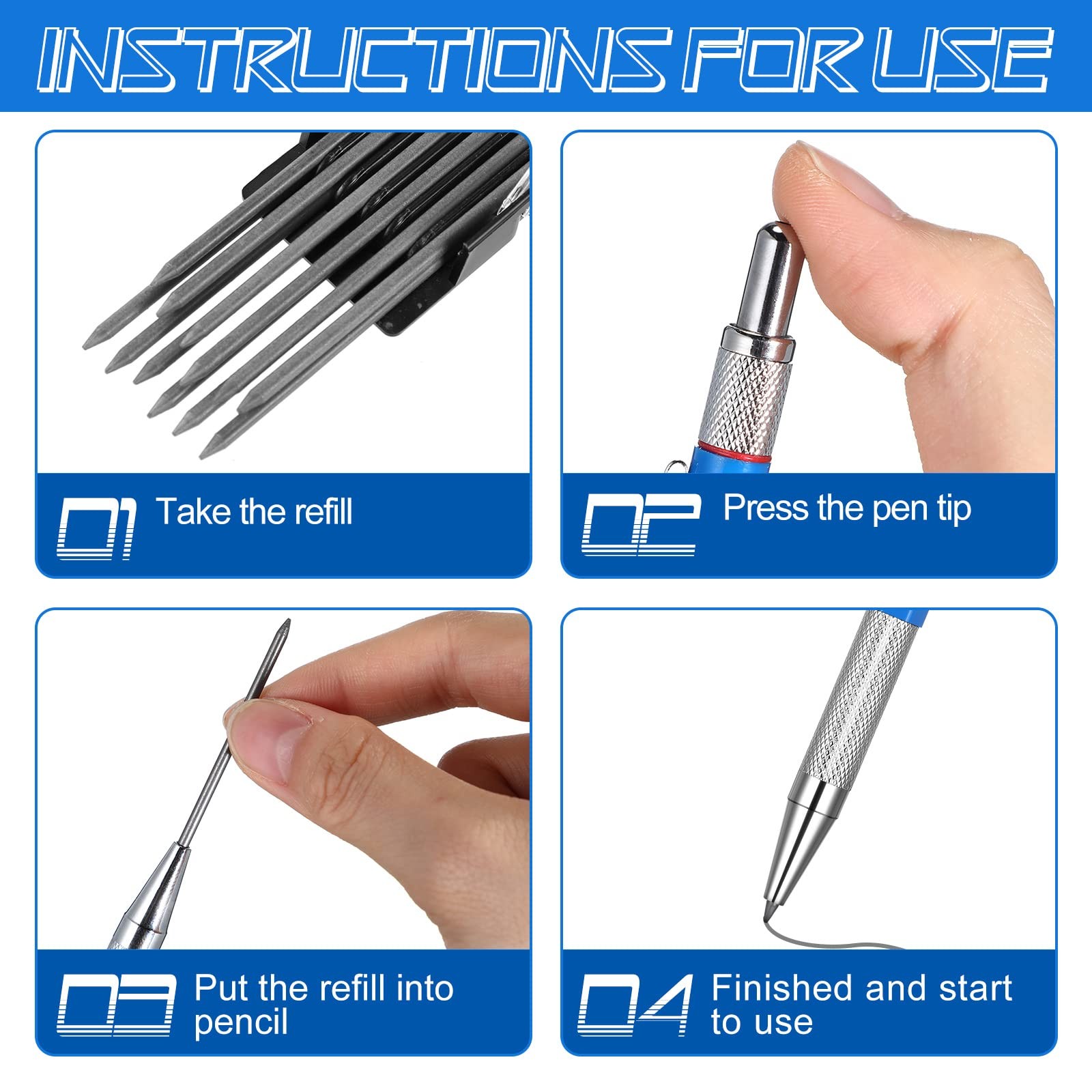 INSTRUCTIONS FOR USE

01 Take the refill

02 Press the pen tip

03 Put the refill into pencil

04 Finished and start to use